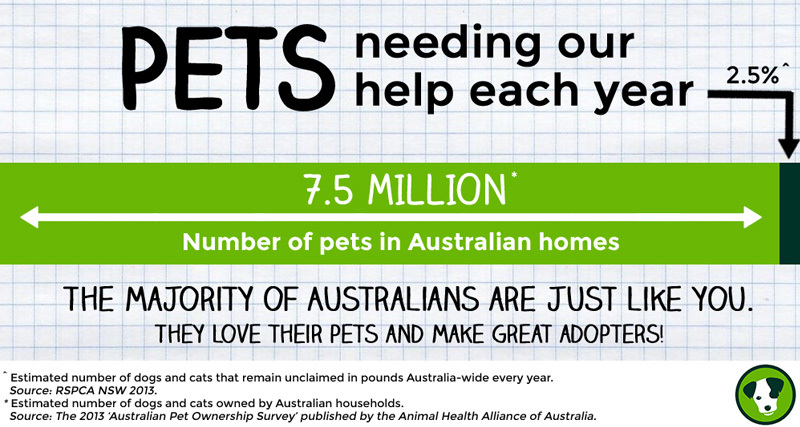 PETS needing our help each year

2.5%^

7.5 MILLION*

Number of pets in Australian homes

THE MAJORITY OF AUSTRALIANS ARE JUST LIKE YOU.

THEY LOVE THEIR PETS AND MAKE GREAT ADOPTERS!

^ Estimated number of dogs and cats that remain unclaimed in pounds Australia-wide every year. Source: RSPCA NSW 2013.

* Estimated number of dogs and cats owned by Australian households. Source: The 2013 'Australian Pet Ownership Survey' published by the Animal Health Alliance of Australia.