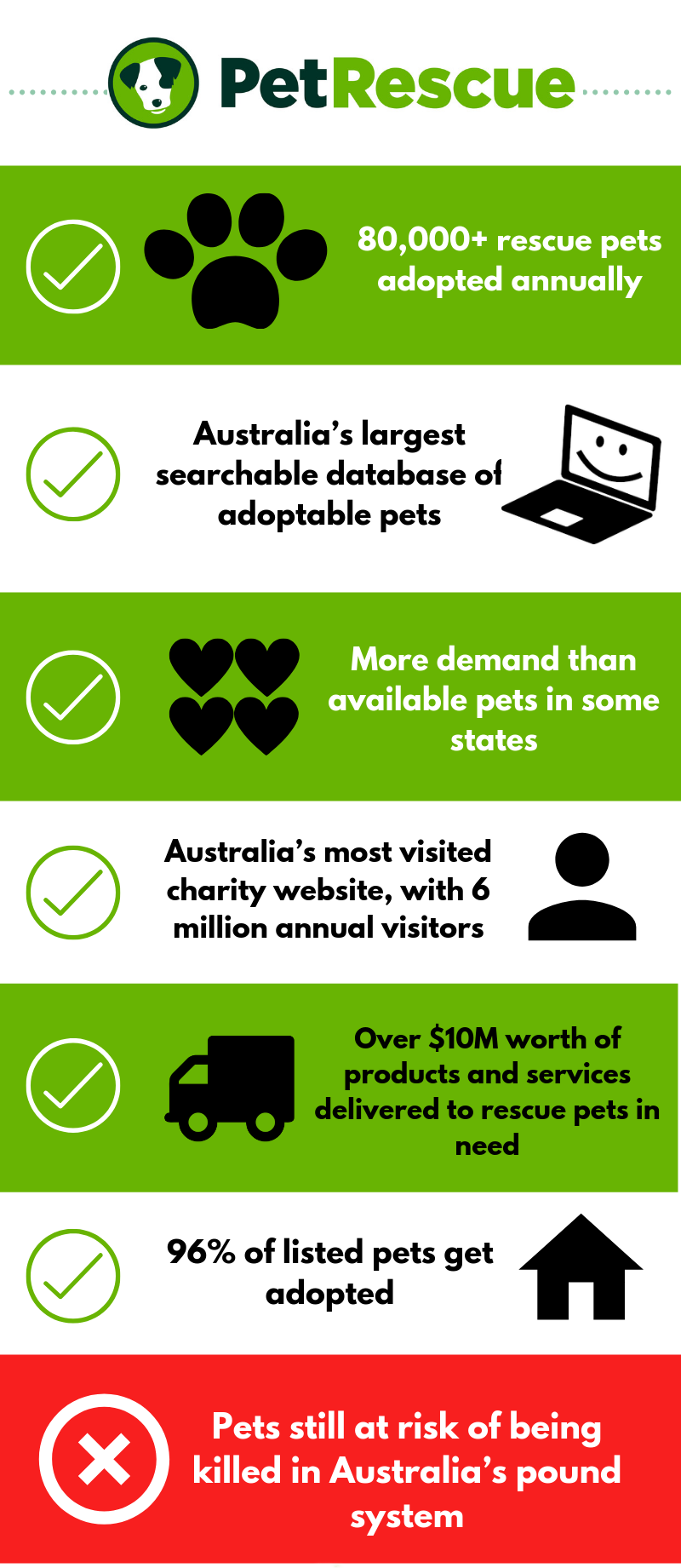 PetRescue

80,000+ rescue pets adopted annually

Australia's largest searchable database of adoptable pets

More demand than available pets in some states

Australia's most visited charity website, with 6 million annual visitors

Over $10M worth of products and services delivered to rescue pets in need

96% of listed pets get adopted

Pets still at risk of being killed in Australia's pound system