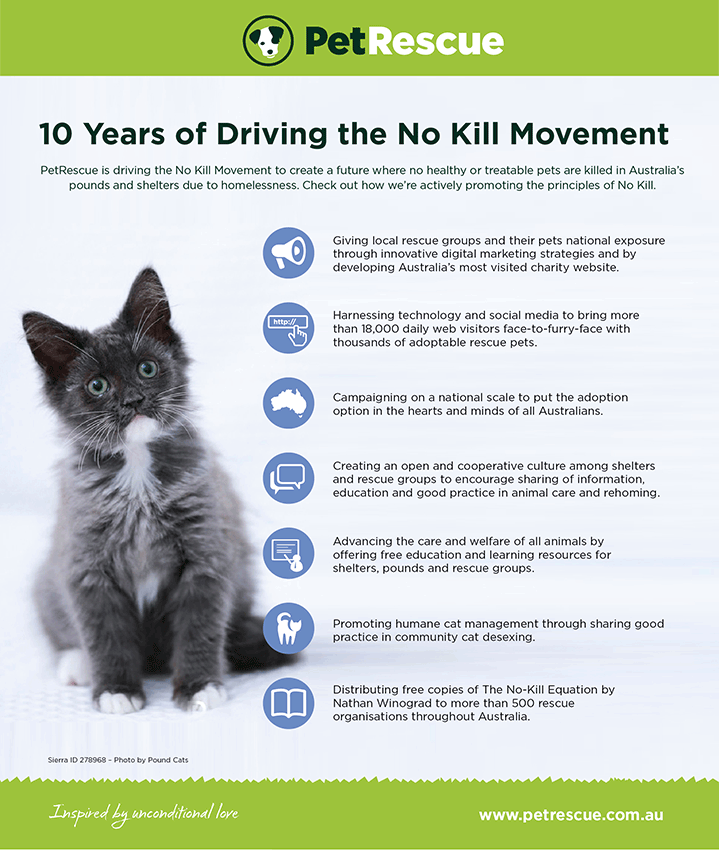 PetRescue

10 Years of Driving the No Kill Movement

PetRescue is driving the No Kill Movement to create a future where no healthy or treatable pets are killed in Australia's pounds and shelters due to homelessness. Check out how we're actively promoting the principles of No Kill.

Giving local rescue groups and their pets national exposure through innovative digital marketing strategies and by developing Australia's most visited charity website.

http://

Harnessing technology and social media to bring more than 18,000 daily web visitors face-to-furry-face with thousands of adoptable rescue pets.

Campaigning on a national scale to put the adoption option in the hearts and minds of all Australians.

Creating an open and cooperative culture among shelters and rescue groups to encourage sharing of information, education and good practice in animal care and rehoming.

Advancing the care and welfare of all animals by offering free education and learning resources for shelters, pounds and rescue groups.

Promoting humane cat management through sharing good practice in community cat desexing.

Distributing free copies of The No-Kill Equation by Nathan Winograd to more than 500 rescue organisations throughout Australia.

Sierra ID 278968 – Photo by Pound Cats

Inspired by unconditional love

www.petrescue.com.au